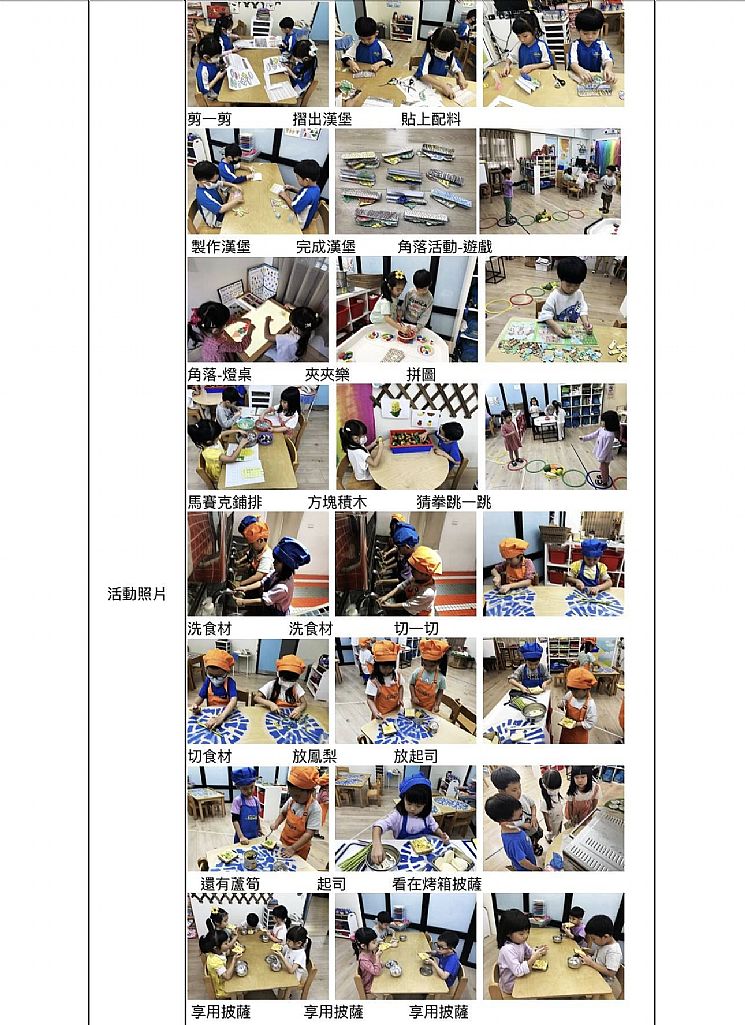 活動照片

剪一剪　　摺出漢堡　　貼上配料

製作漢堡　　完成漢堡　　角落活動-遊戲

角落-燈桌　　夾夾樂　　拼圖

馬賽克鋪排　　方塊積木　　猜拳跳一跳

洗食材　　洗食材　　切一切

切食材　　放鳳梨　　放起司

還有蘆筍　　起司　　看在烤箱披薩

享用披薩　　享用披薩　　享用披薩